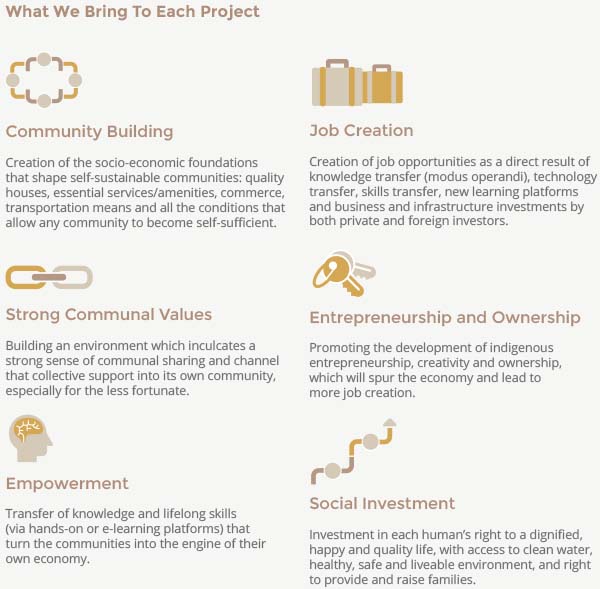 What We Bring To Each Project

Community Building

Creation of the socio-economic foundations that shape self-sustainable communities: quality houses, essential services/amenities, commerce, transportation means and all the conditions that allow any community to become self-sufficient.

Strong Communal Values

Building an environment which inculcates a strong sense of communal sharing and channel that collective support into its own community, especially for the less fortunate.

Empowerment

Transfer of knowledge and lifelong skills (via hands-on or e-learning platforms) that turn the communities into the engine of their own economy.

Job Creation

Creation of job opportunities as a direct result of knowledge transfer (modus operandi), technology transfer, skills transfer, new learning platforms and business and infrastructure investments by both private and foreign investors.

Entrepreneurship and Ownership

Promoting the development of indigenous entrepreneurship, creativity and ownership, which will spur the economy and lead to more job creation.

Social Investment

Investment in each human's right to a dignified, happy and quality life, with access to clean water, healthy, safe and liveable environment, and right to provide and raise families.